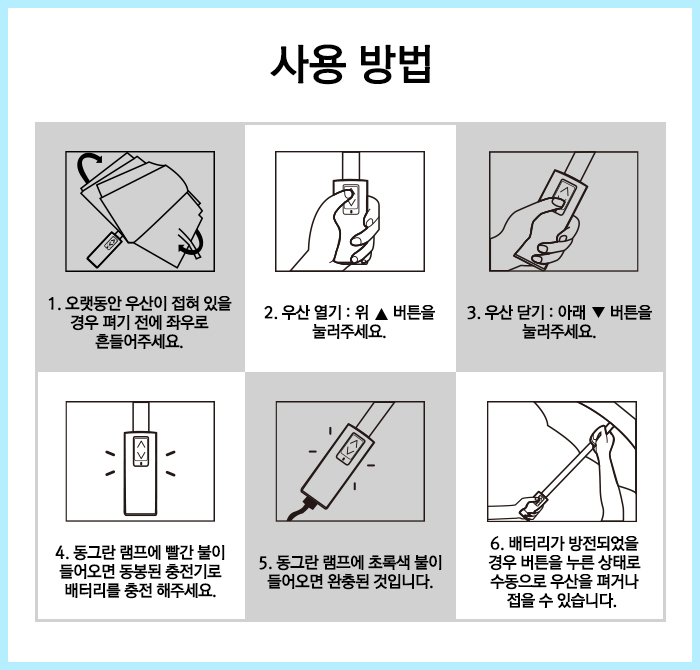 사용 방법

1. 오랫동안 우산이 접혀 있을 경우 펴기 전에 좌우로 흔들어주세요.

2. 우산 열기 : 위 ▲ 버튼을 눌러주세요.

3. 우산 닫기 : 아래 ▼ 버튼을 눌러주세요.

4. 동그란 램프에 빨간 불이 들어오면 동봉된 충전기로 배터리를 충전 해주세요.

5. 동그란 램프에 초록색 불이 들어오면 완충된 것입니다.

6. 배터리가 방전되었을 경우 버튼을 누른 상태로 수동으로 우산을 펴거나 접을 수 있습니다.